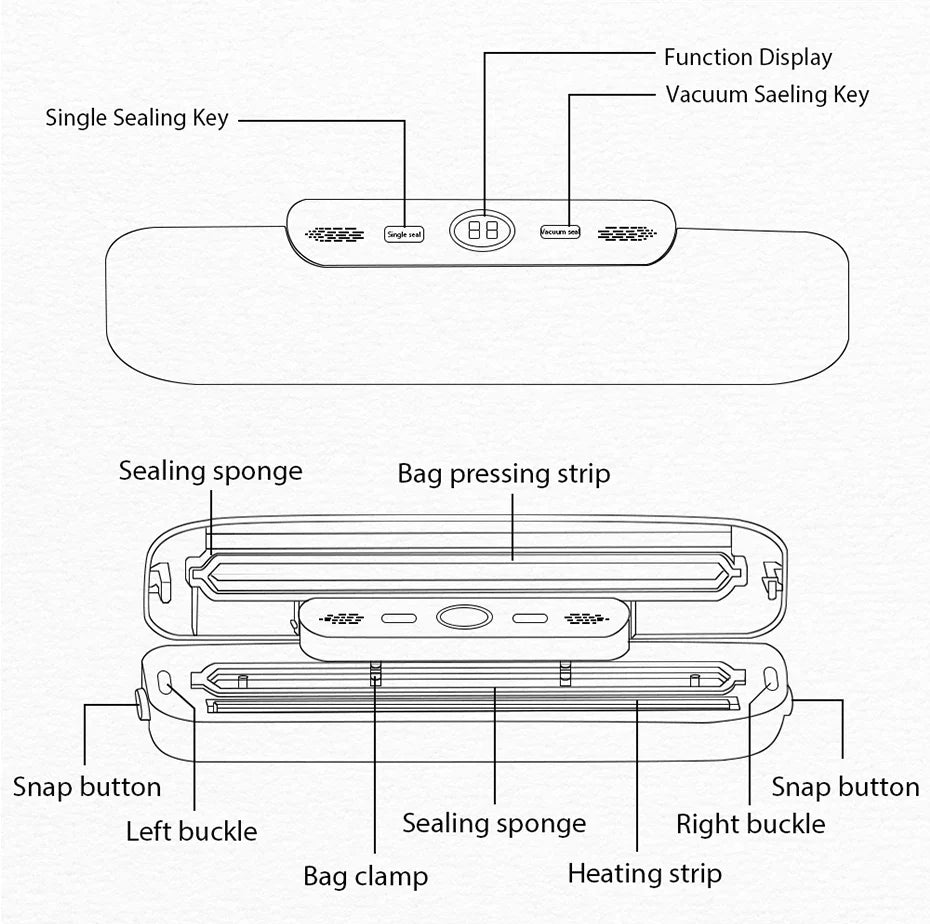 Function Display
Vacuum Saeling Key
Single Sealing Key
Single seal
88
Vacuum seal

Sealing sponge
Bag pressing strip

Snap button
Left buckle
Bag clamp
Sealing sponge
Heating strip
Right buckle
Snap button