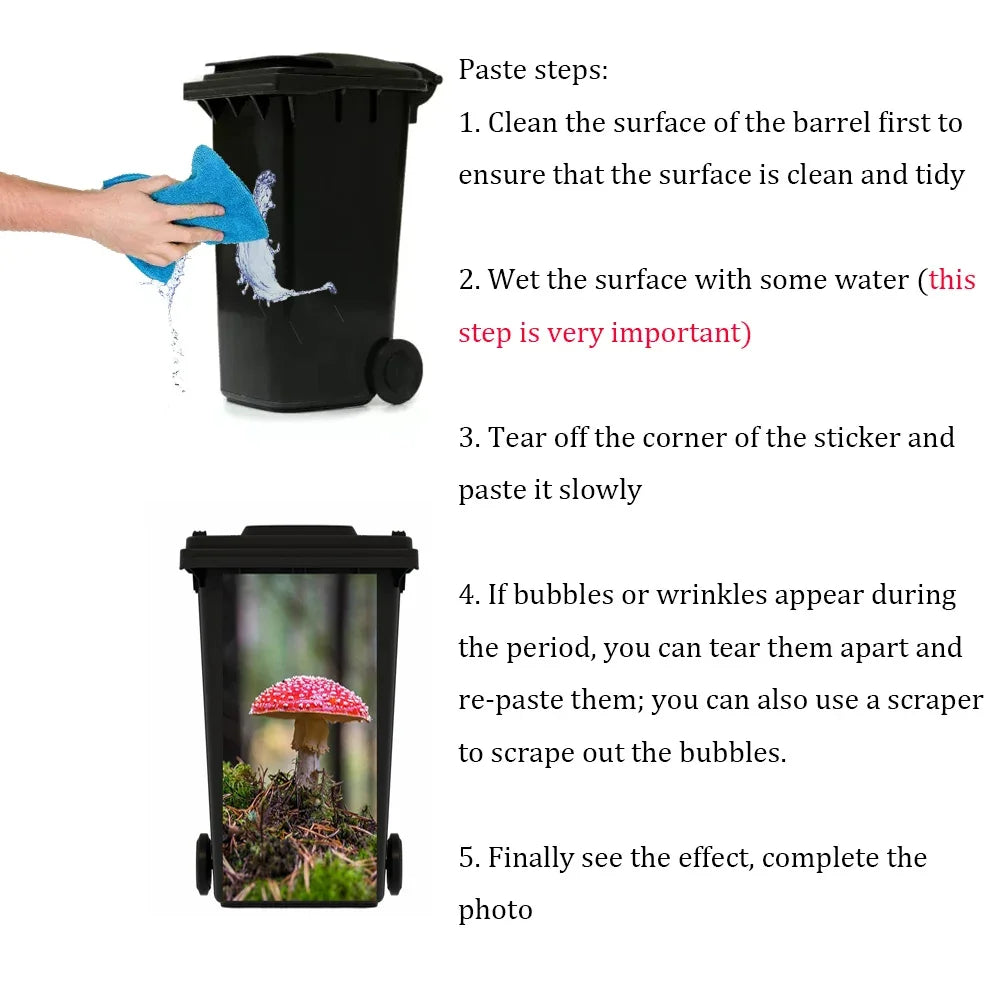 Paste steps:

1. Clean the surface of the barrel first to ensure that the surface is clean and tidy

2. Wet the surface with some water (this step is very important)

3. Tear off the corner of the sticker and paste it slowly

4. If bubbles or wrinkles appear during the period, you can tear them apart and re-paste them; you can also use a scraper to scrape out the bubbles.

5. Finally see the effect, complete the photo