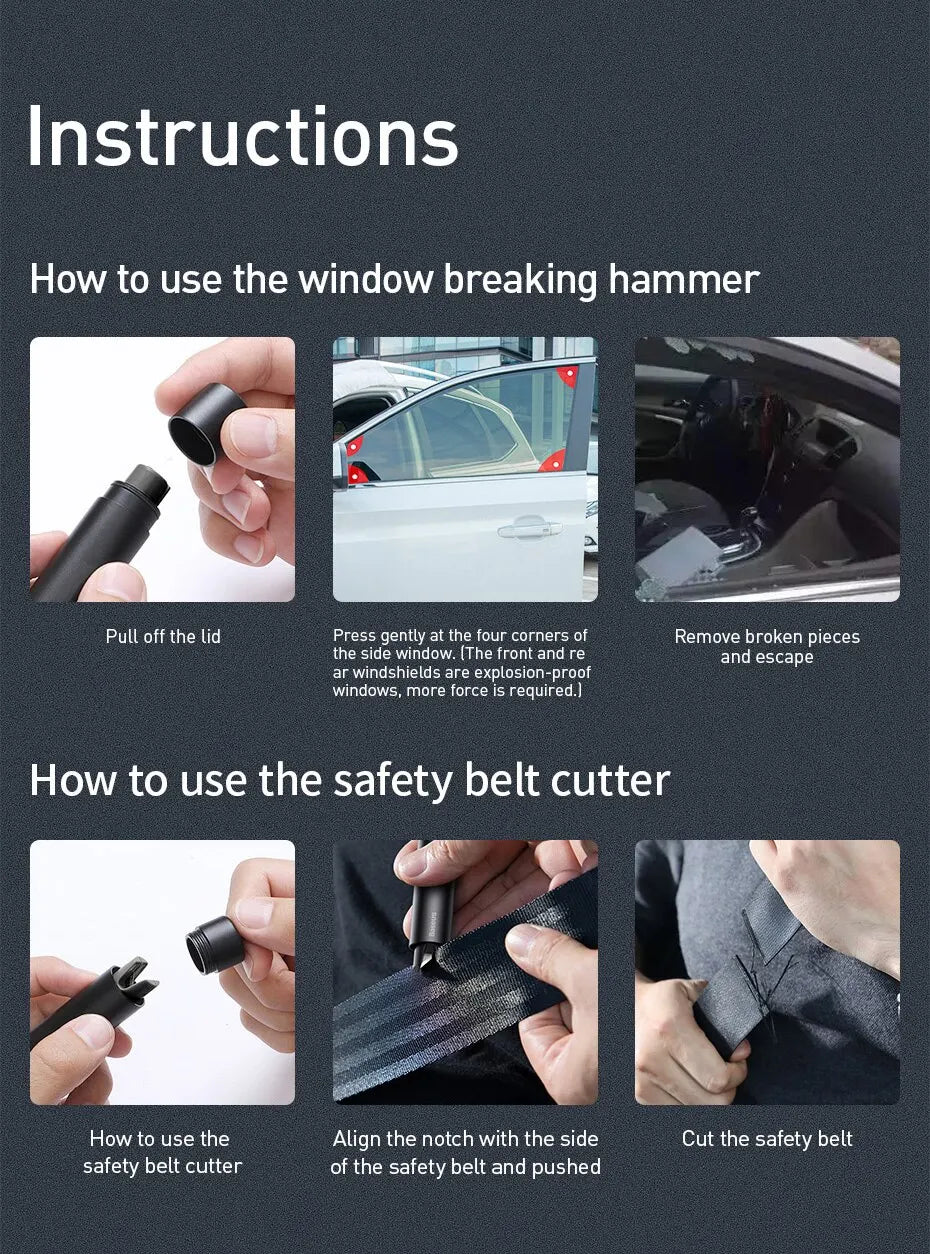 Instructions

How to use the window breaking hammer

Pull off the lid

Press gently at the four corners of the side window. (The front and re ar windshields are explosion-proof windows, more force is required.)

Remove broken pieces and escape

How to use the safety belt cutter

How to use the safety belt cutter

Align the notch with the side of the safety belt and pushed

Cut the safety belt