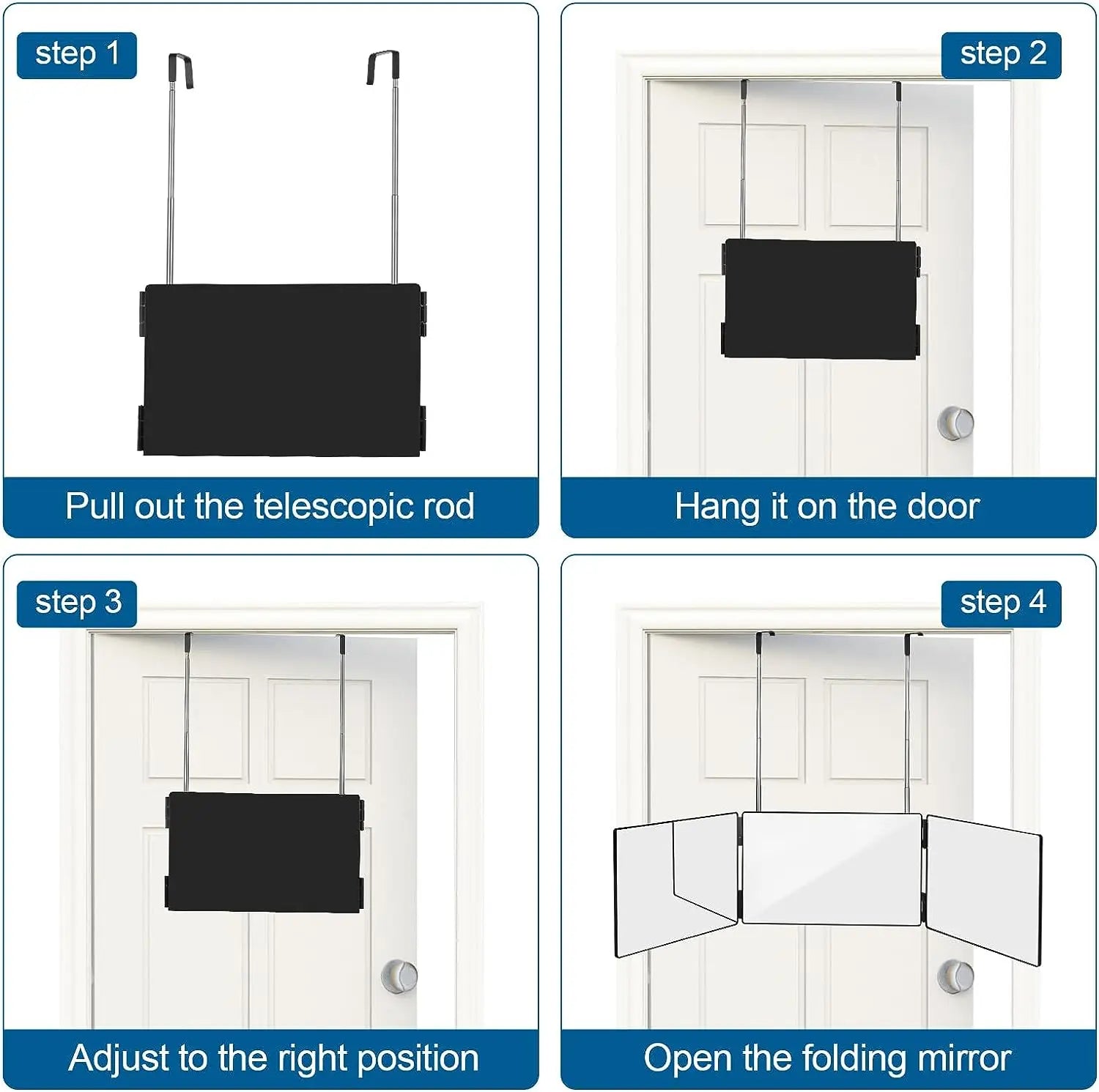 step 1

Pull out the telescopic rod

step 2

Hang it on the door

step 3

Adjust to the right position

step 4

Open the folding mirror